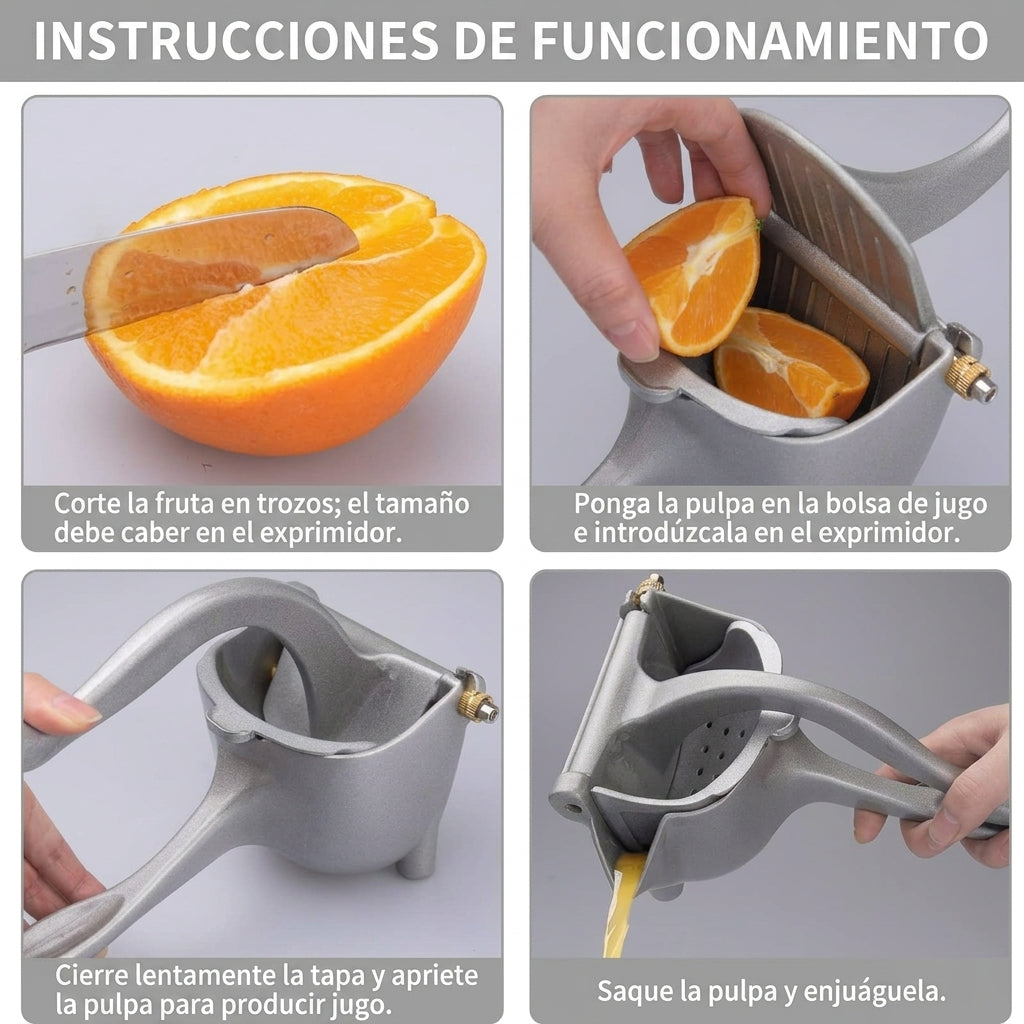 INSTRUCCIONES DE FUNCIONAMIENTO

Corte la fruta en trozos; el tamaño debe caber en el exprimidor.

Ponga la pulpa en la bolsa de jugo e introdúzcala en el exprimidor.

Cierre lentamente la tapa y apriete la pulpa para producir jugo.

Saque la pulpa y enjuáguela.