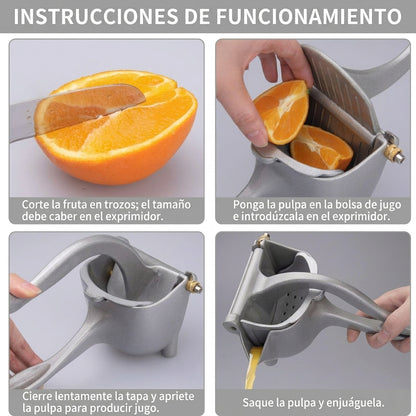 INSTRUCCIONES DE FUNCIONAMIENTO

Corte la fruta en trozos; el tamaño debe caber en el exprimidor.

Ponga la pulpa en la bolsa de jugo e introdúzcala en el exprimidor.

Cierre lentamente la tapa y apriete la pulpa para producir jugo.

Saque la pulpa y enjuáguela.